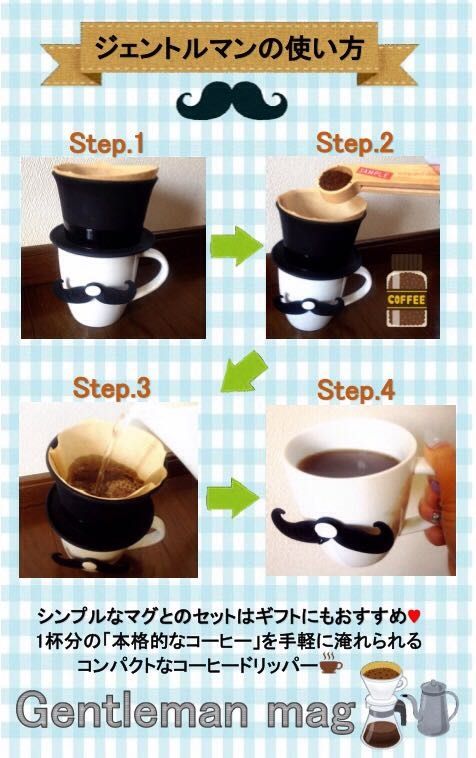 ジェントルマンの使い方

Step.1

Step.2

SAMPLE

COFFEE

Step.3

Step.4

シンプルなマグとのセットはギフトにもおすすめ♥
1杯分の「本格的なコーヒー」を手軽に淹れられる
コンパクトなコーヒードリッパー

Gentleman mag