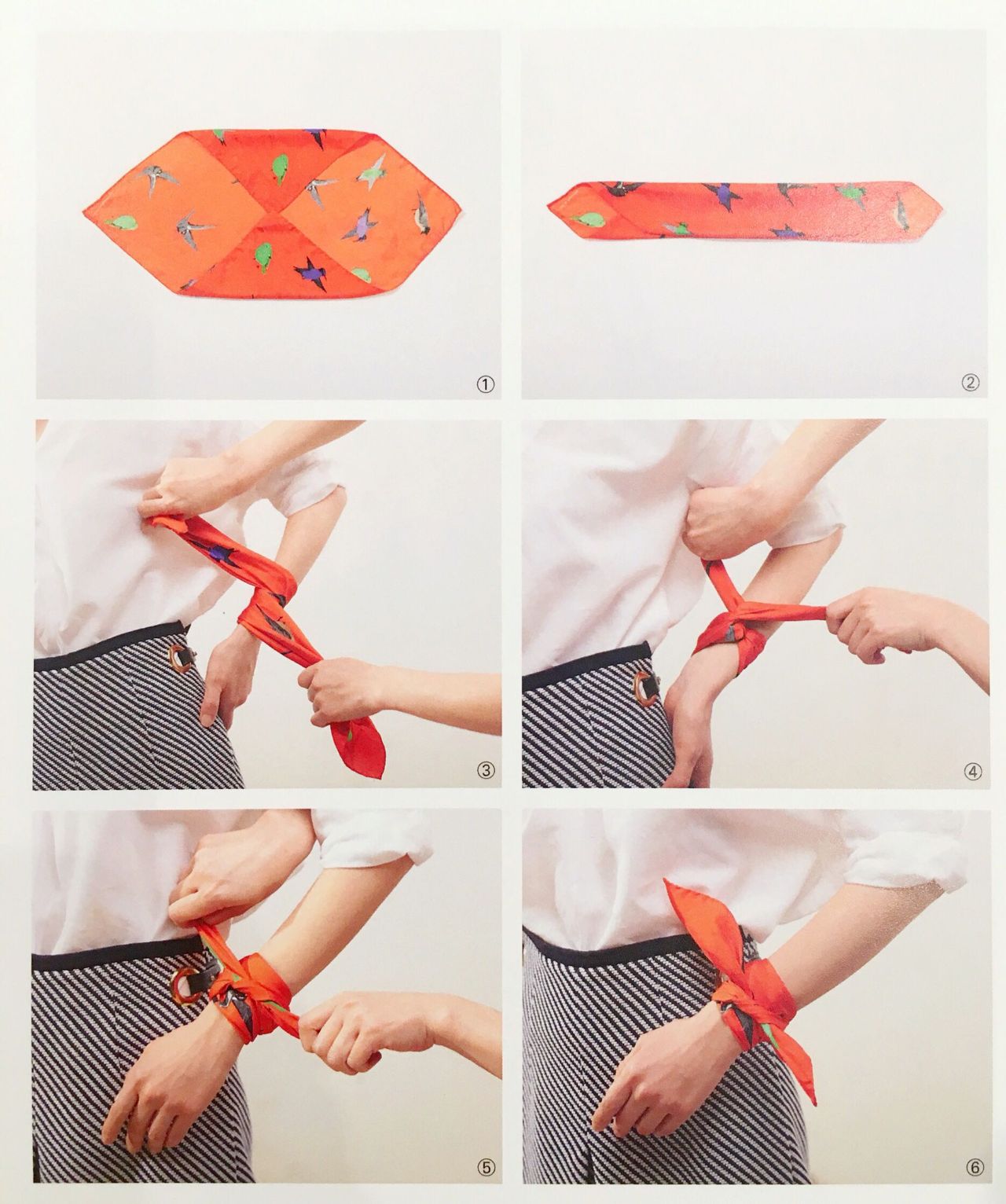 ①

②

③

④

⑤

⑥